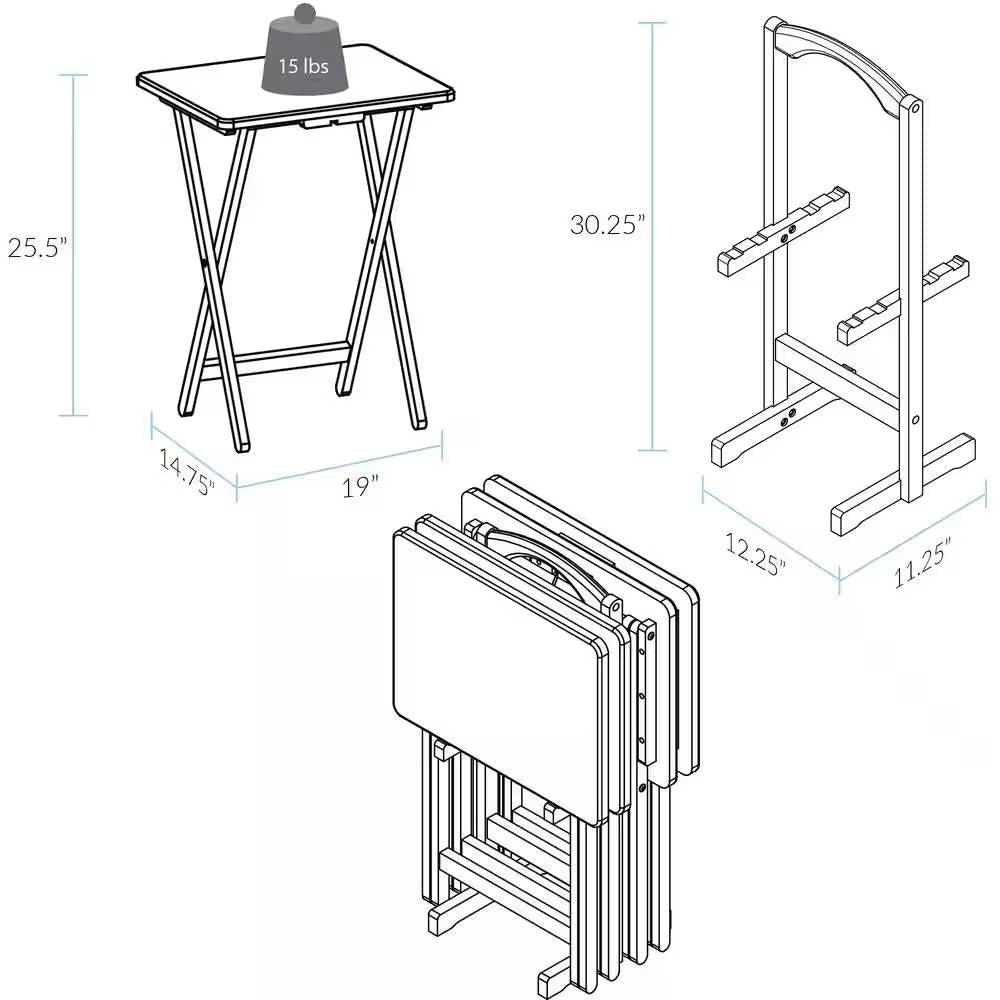 15 lbs
25.5"
14.75"
19"
30.25"
12.25"
11.25"